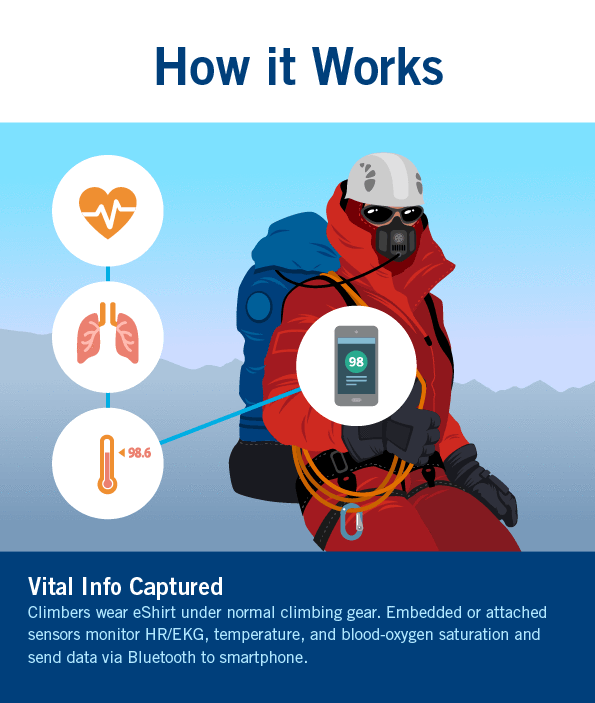 How it Works

98.6

98

Vital Info Captured
Climbers wear eShirt under normal climbing gear. Embedded or attached sensors monitor HR/EKG, temperature, and blood-oxygen saturation and send data via Bluetooth to smartphone.