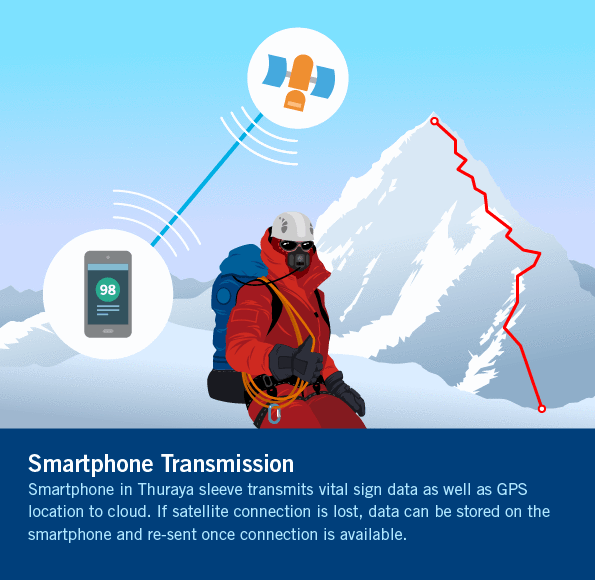 98

Smartphone Transmission

Smartphone in Thuraya sleeve transmits vital sign data as well as GPS location to cloud. If satellite connection is lost, data can be stored on the smartphone and re-sent once connection is available.